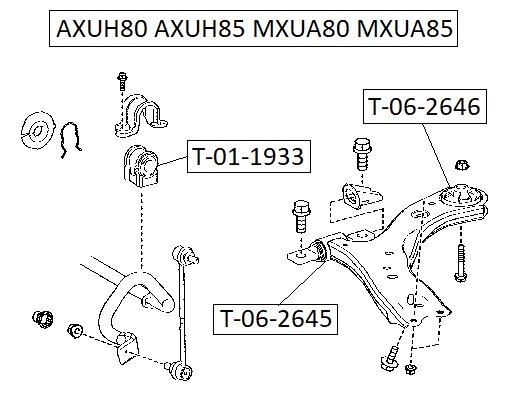 AXUH80 AXUH85 MXUA80 MXUA85

T-06-2646

T-01-1933

T-06-2645